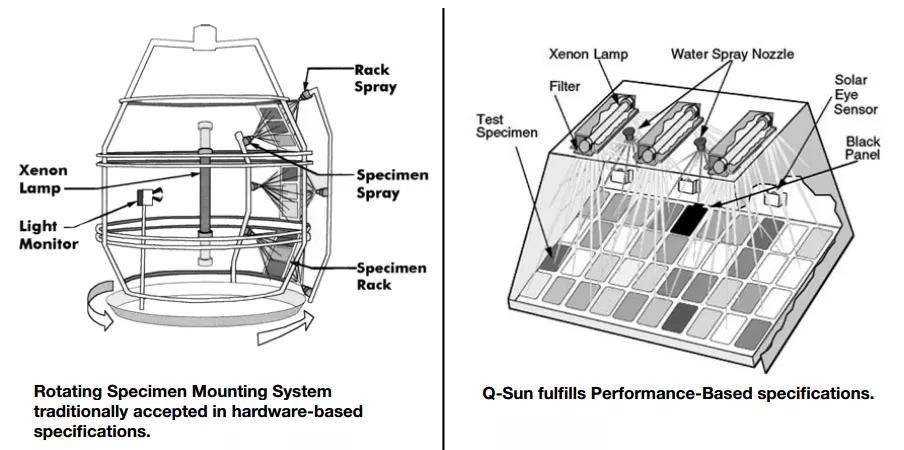 Rack Spray

Xenon Lamp

Specimen Spray

Light Monitor

Specimen Rack

Rotating Specimen Mounting System traditionally accepted in hardware-based specifications.

Xenon Lamp

Water Spray Nozzle

Filter

Solar Eye Sensor

Test Specimen

Black Panel

Q-Sun fulfills Performance-Based specifications.